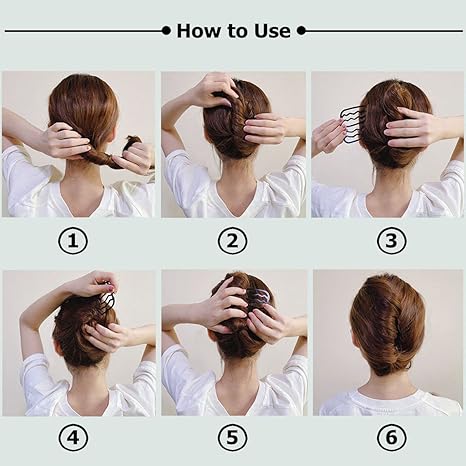 How to Use

①

②

③

④

⑤

⑥